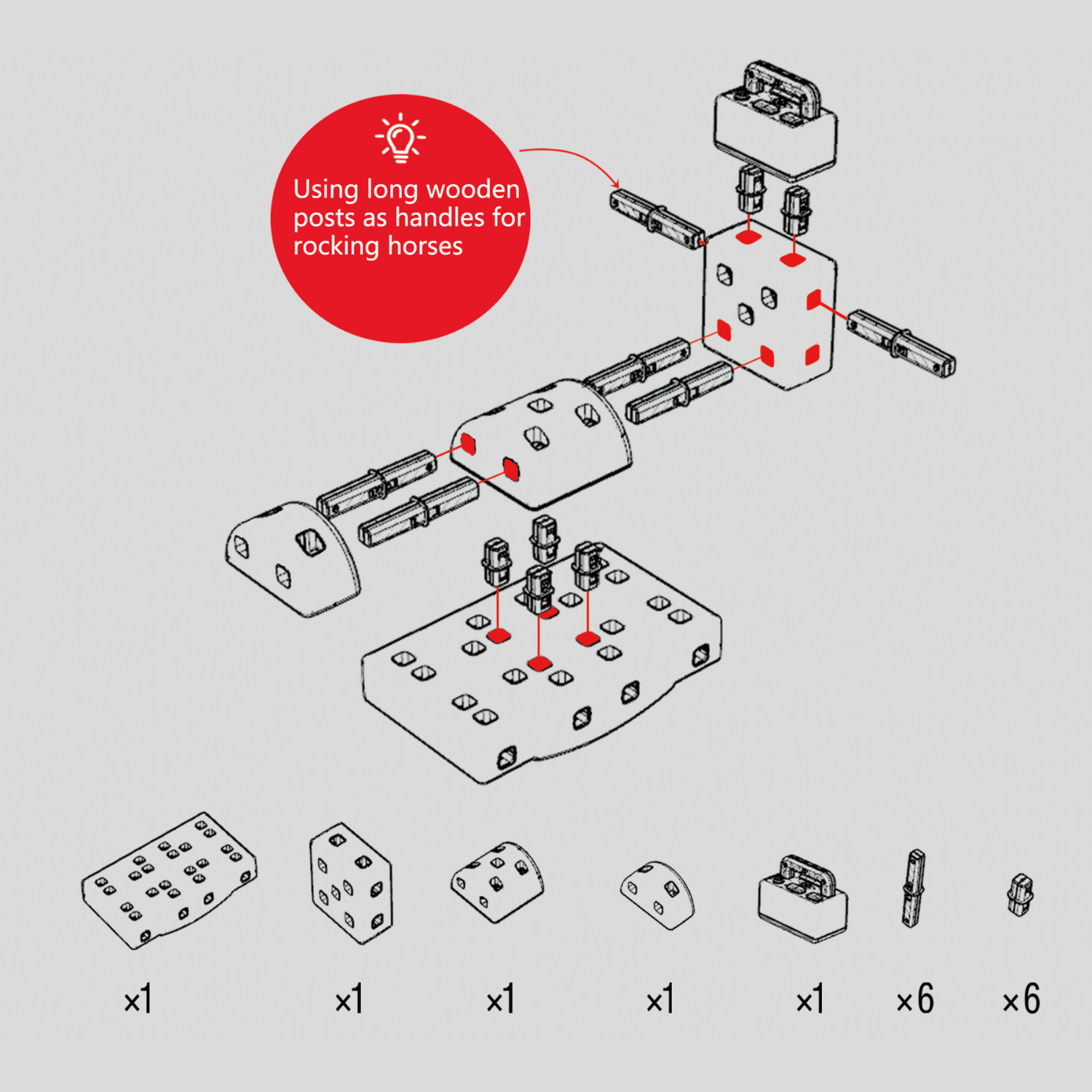 Using long wooden posts as handles for rocking horses

×1

×1

×1

×1

×1

×6

×6